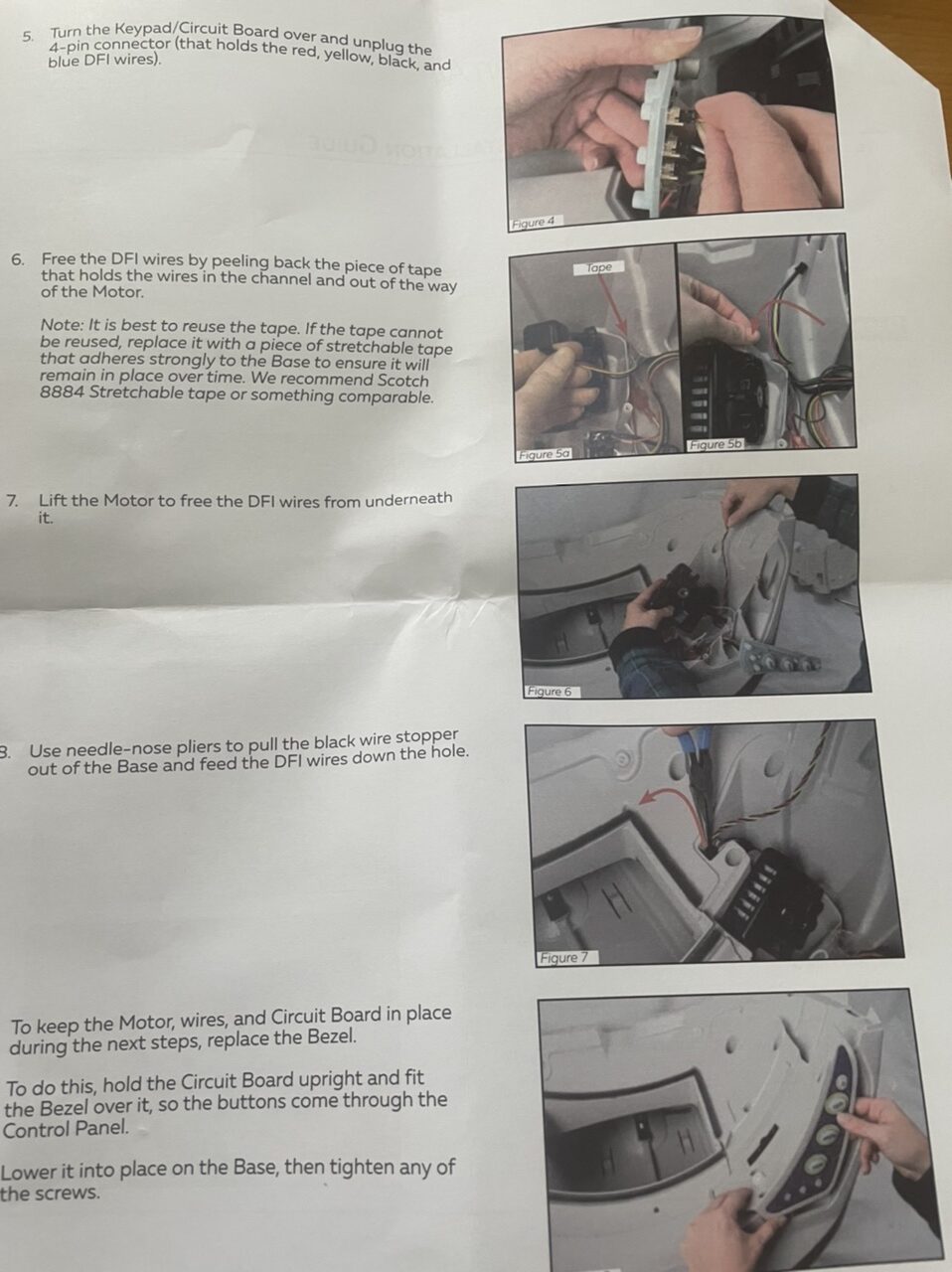 5. Turn the Keypad/Circuit Board over and unplug the 4-pin connector (that holds the red, yellow, black, and blue DFI wires).

Figure 4

6. Free the DFI wires by peeling back the piece of tape that holds the wires in the channel and out of the way of the Motor.

Note: It is best to reuse the tape. If the tape cannot be reused, replace it with a piece of stretchable tape that adheres strongly to the Base to ensure it will remain in place over time. We recommend Scotch 8884 Stretchable tape or something comparable.

Tape

Figure 5a

Figure 5b

7. Lift the Motor to free the DFI wires from underneath it.

Figure 6

8. Use needle-nose pliers to pull the black wire stopper out of the Base and feed the DFI wires down the hole.

Figure 7

To keep the Motor, wires, and Circuit Board in place during the next steps, replace the Bezel.

To do this, hold the Circuit Board upright and fit the Bezel over it, so the buttons come through the Control Panel.

Lower it into place on the Base, then tighten any of the screws.